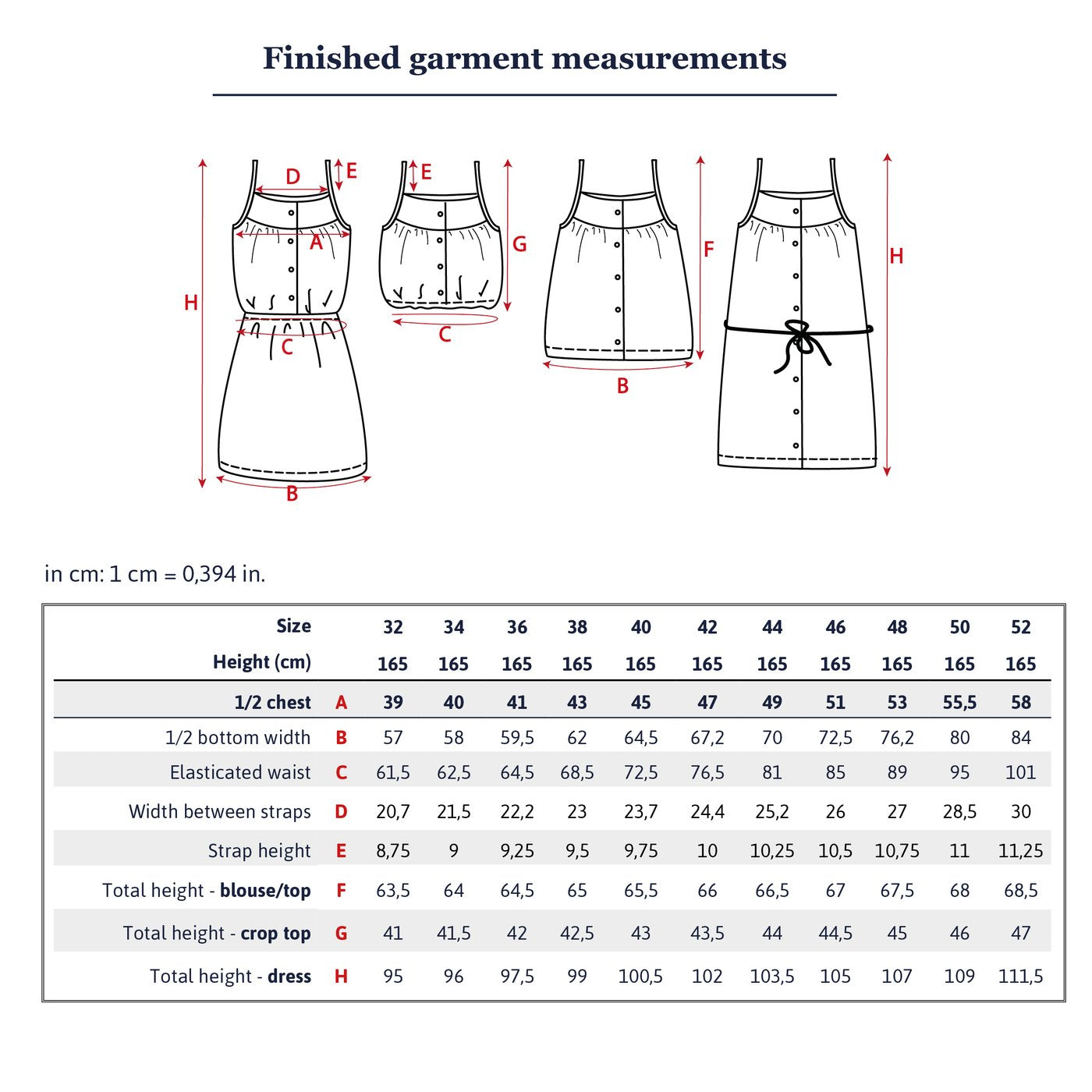 Finished garment measurements

D E A H C B E G C F B H

in cm: 1 cm = 0,394 in.

| Size | | 32 | 34 | 36 | 38 | 40 | 42 | 44 | 46 | 48 | 50 | 52 |
|---|---|---|---|---|---|---|---|---|---|---|---|---|
| Height (cm) | | 165 | 165 | 165 | 165 | 165 | 165 | 165 | 165 | 165 | 165 | 165 |
| 1/2 chest | A | 39 | 40 | 41 | 43 | 45 | 47 | 49 | 51 | 53 | 55,5 | 58 |
| 1/2 bottom width | B | 57 | 58 | 59,5 | 62 | 64,5 | 67,2 | 70 | 72,5 | 76,2 | 80 | 84 |
| Elasticated waist | C | 61,5 | 62,5 | 64,5 | 68,5 | 72,5 | 76,5 | 81 | 85 | 89 | 95 | 101 |
| Width between straps | D | 20,7 | 21,5 | 22,2 | 23 | 23,7 | 24,4 | 25,2 | 26 | 27 | 28,5 | 30 |
| Strap height | E | 8,75 | 9 | 9,25 | 9,5 | 9,75 | 10 | 10,25 | 10,5 | 10,75 | 11 | 11,25 |
| Total height - blouse/top | F | 63,5 | 64 | 64,5 | 65 | 65,5 | 66 | 66,5 | 67 | 67,5 | 68 | 68,5 |
| Total height - crop top | G | 41 | 41,5 | 42 | 42,5 | 43 | 43,5 | 44 | 44,5 | 45 | 46 | 47 |
| Total height - dress | H | 95 | 96 | 97,5 | 99 | 100,5 | 102 | 103,5 | 105 | 107 | 109 | 111,5 |